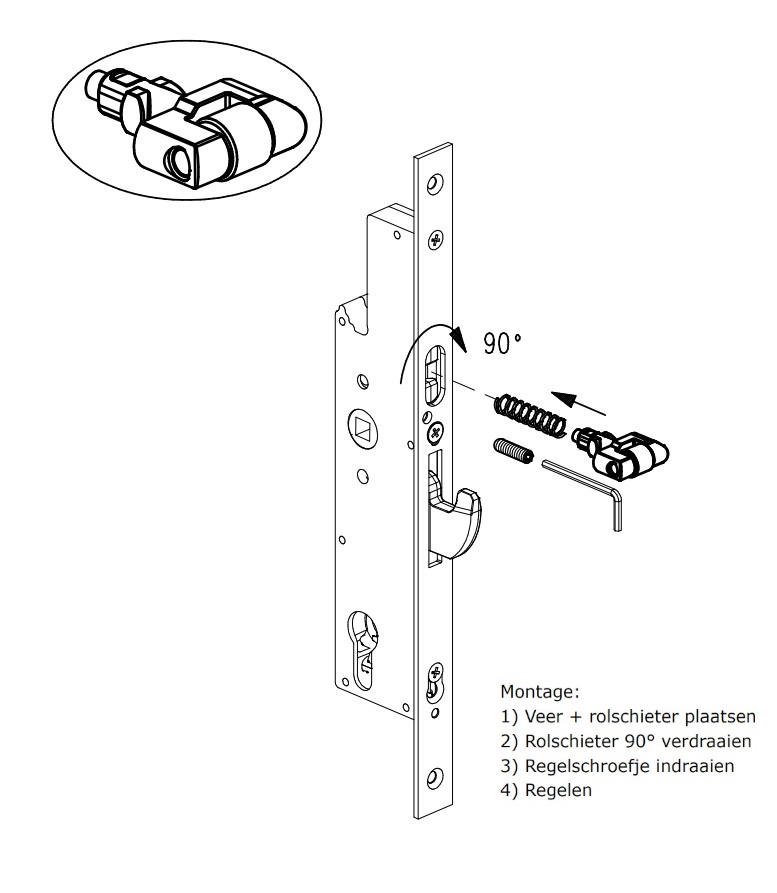 90°

Montage:
1) Veer + rolschieter plaatsen
2) Rolschieter 90° verdraaien
3) Regelschroefje indraaien
4) Regelen