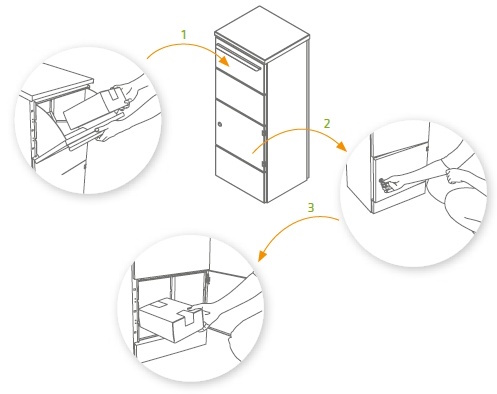 1

2

3