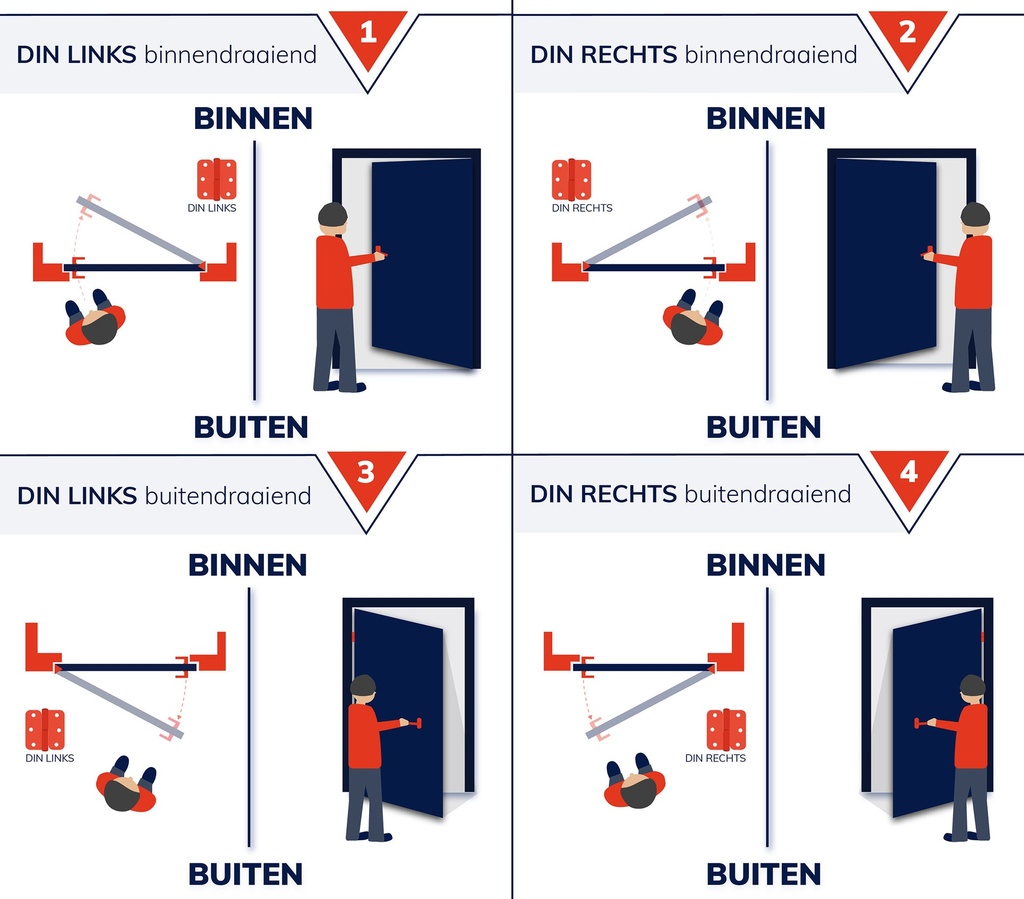 DIN LINKS binnendraaiend

1

BINNEN

DIN LINKS

BUITEN

DIN RECHTS binnendraaiend

2

BINNEN

DIN RECHTS

BUITEN

DIN LINKS buitendraaiend

3

BINNEN

DIN LINKS

BUITEN

DIN RECHTS buitendraaiend

4

BINNEN

DIN RECHTS

BUITEN